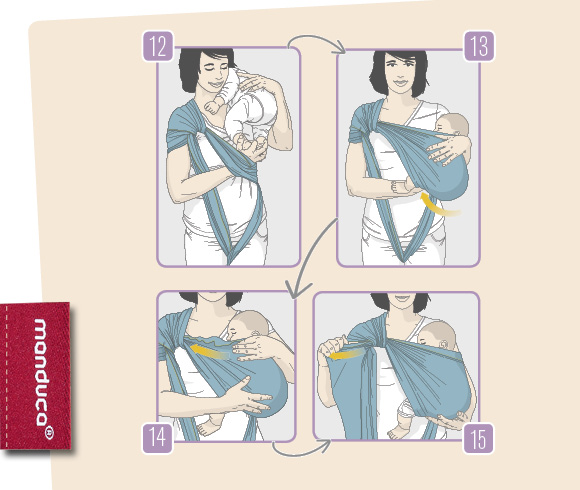 12

13

14

15

manduca®