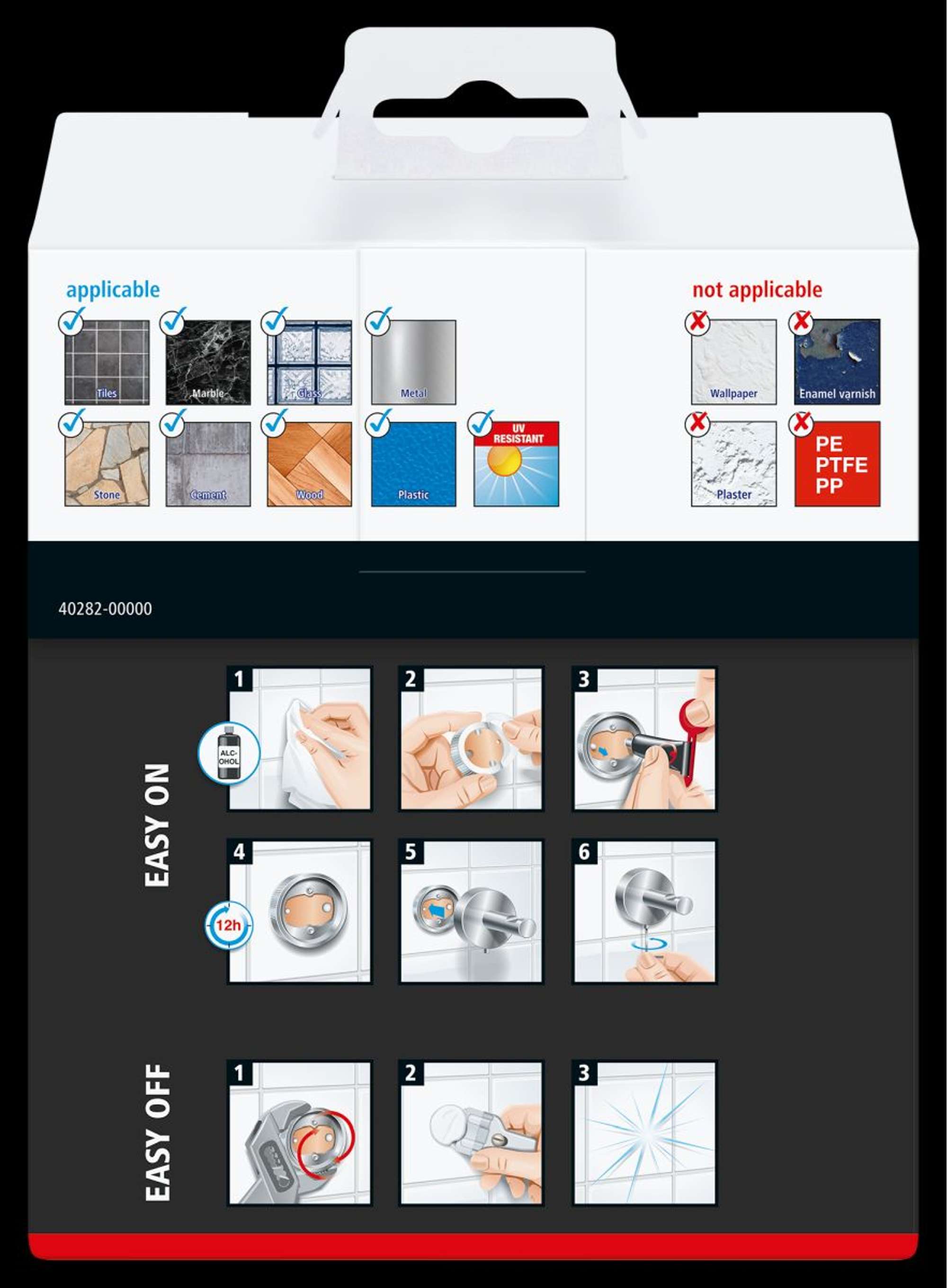 applicable

Tiles
Marble
Glass
Metal
Stone
Cement
Wood
Plastic
UV RESISTANT

not applicable

Wallpaper
Enamel varnish
Plaster
PE
PTFE
PP

40282-00000

EASY ON

1
ALC-OHOL
2
3
4
12h
5
6

EASY OFF

1
2
3