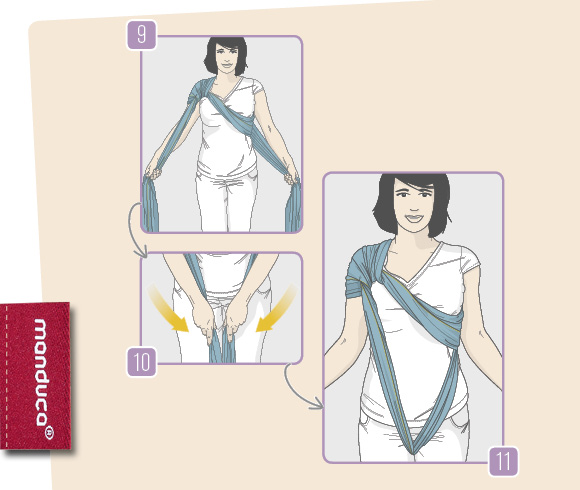 9

10

11

manduca®