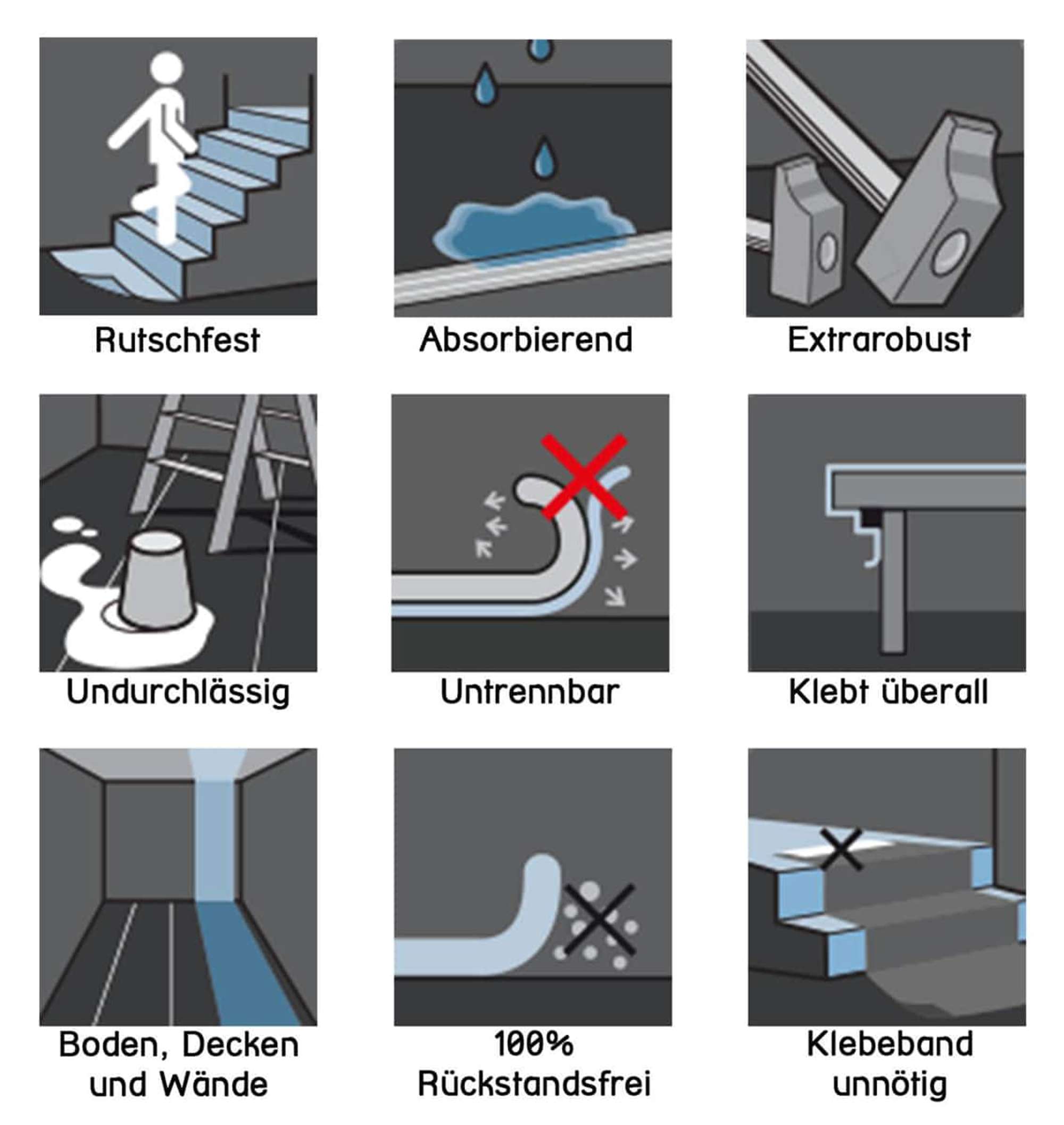 Rutschfest

Absorbierend

Extrarobust

Undurchlässig

Untrennbar

Klebt überall

Boden, Decken und Wände

100% Rückstandsfrei

Klebeband unnötig